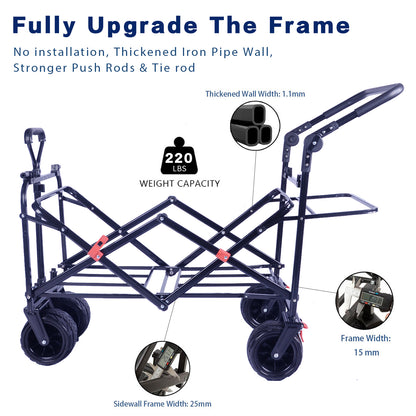 Fully Upgrade The Frame

No installation, Thickened Iron Pipe Wall, Stronger Push Rods & Tie rod

Thickened Wall Width: 1.1mm

220
LBS
WEIGHT CAPACITY

Frame Width:
15 mm

Sidewall Frame Width: 25mm